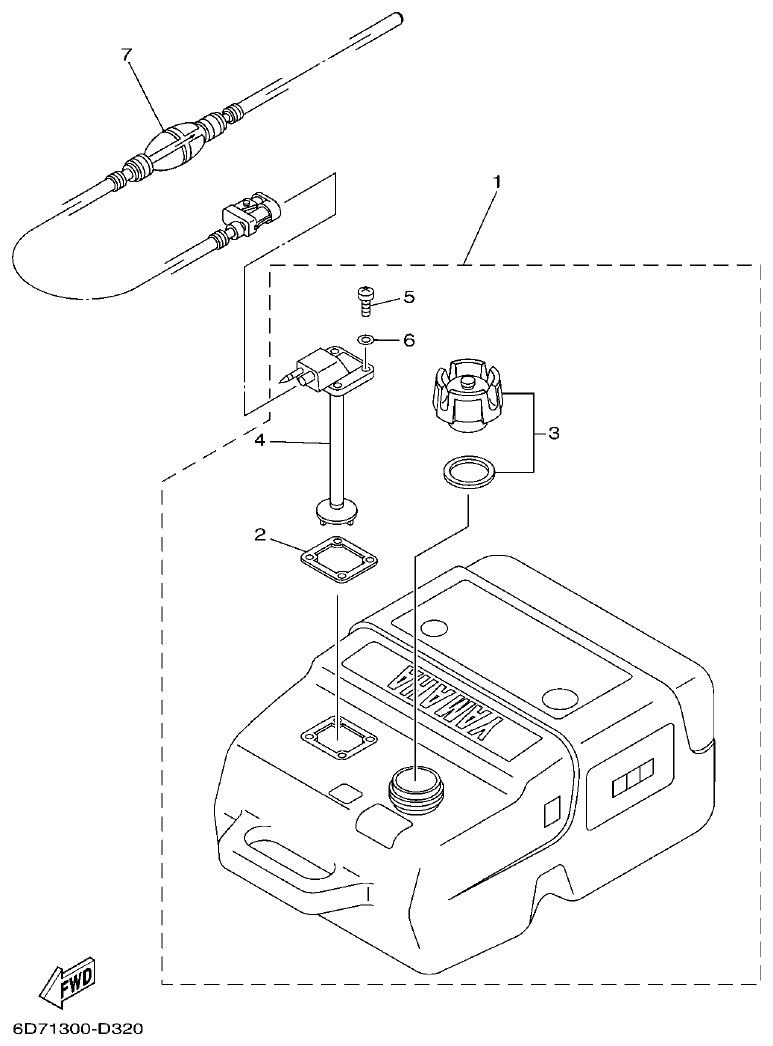 7
1
5
6
3
4
2
YAMAHA
FWD
6D71300-D320